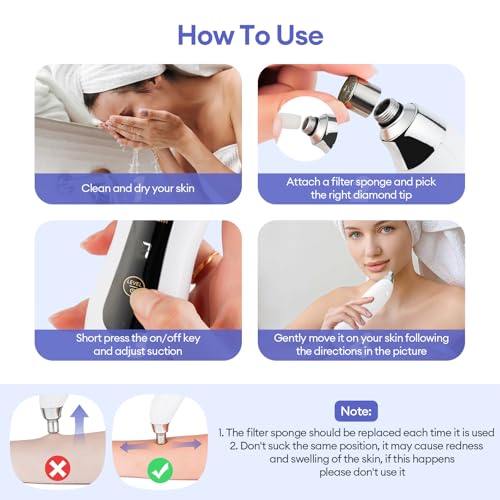 How To Use

Clean and dry your skin

Attach a filter sponge and pick the right diamond tip

7

LEVEL

Short press the on/off key and adjust suction

Gently move it on your skin following the directions in the picture

Note:

1. The filter sponge should be replaced each time it is used
2. Don't suck the same position, it may cause redness and swelling of the skin, if this happens please don't use it