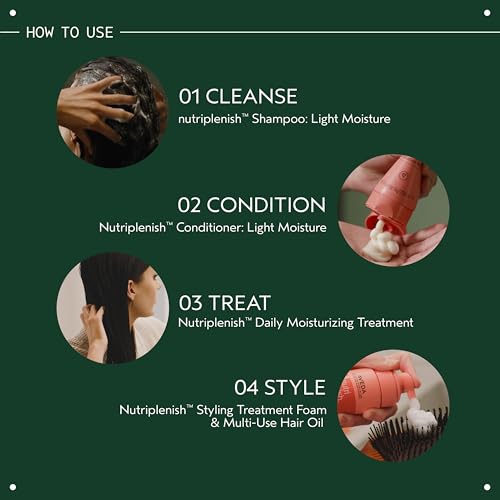 HOW TO USE

01 CLEANSE
nutriplenish™ Shampoo: Light Moisture

02 CONDITION
Nutriplenish™ Conditioner: Light Moisture

03 TREAT
Nutriplenish™ Daily Moisturizing Treatment

04 STYLE
Nutriplenish™ Styling Treatment Foam & Multi-Use Hair Oil

AVEDA