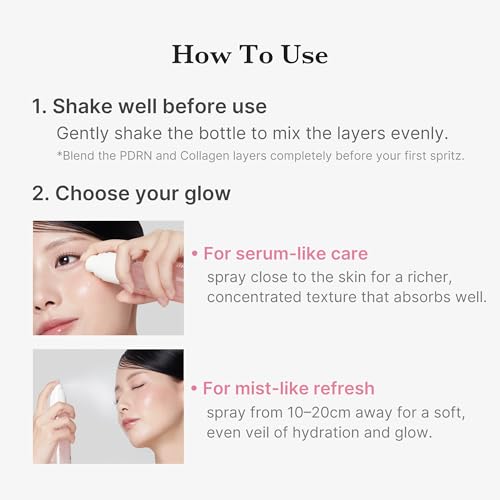 How To Use

1. Shake well before use
Gently shake the bottle to mix the layers evenly.
*Blend the PDRN and Collagen layers completely before your first spritz.

2. Choose your glow

• For serum-like care
spray close to the skin for a richer, concentrated texture that absorbs well.

• For mist-like refresh
spray from 10–20cm away for a soft, even veil of hydration and glow.