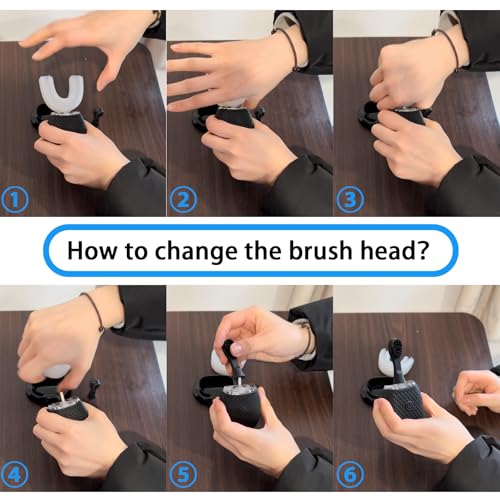 ①
②
③

How to change the brush head?

④
⑤
⑥