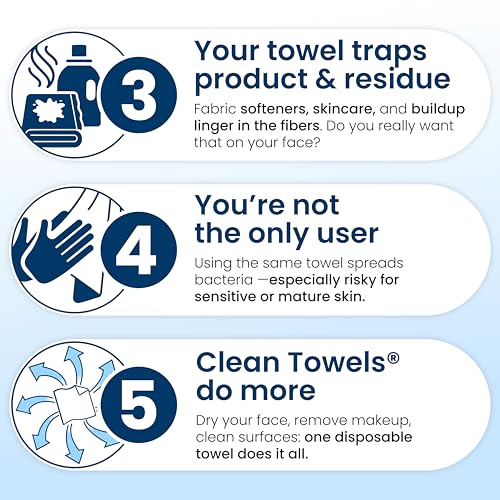 3

Your towel traps product & residue

Fabric softeners, skincare, and buildup linger in the fibers. Do you really want that on your face?

4

You're not the only user

Using the same towel spreads bacteria —especially risky for sensitive or mature skin.

5

Clean Towels® do more

Dry your face, remove makeup, clean surfaces: one disposable towel does it all.