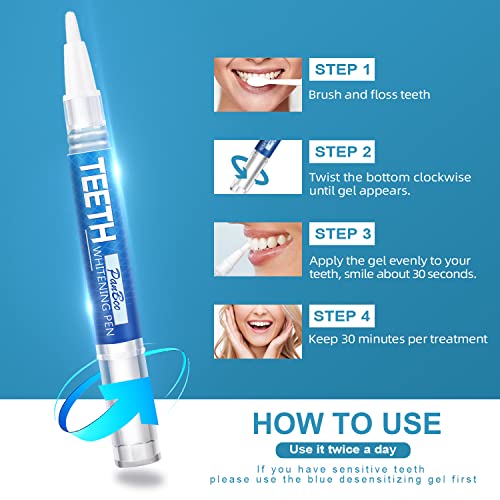 TEETH
WHITENING PEN
PanBoo

STEP 1
Brush and floss teeth

STEP 2
Twist the bottom clockwise until gel appears.

STEP 3
Apply the gel evenly to your teeth, smile about 30 seconds.

STEP 4
Keep 30 minutes per treatment

HOW TO USE
Use it twice a day
If you have sensitive teeth please use the blue desensitizing gel first