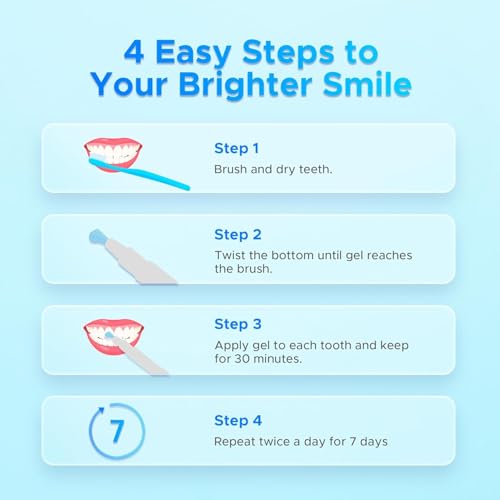 4 Easy Steps to Your Brighter Smile

Step 1
Brush and dry teeth.

Step 2
Twist the bottom until gel reaches the brush.

Step 3
Apply gel to each tooth and keep for 30 minutes.

7

Step 4
Repeat twice a day for 7 days