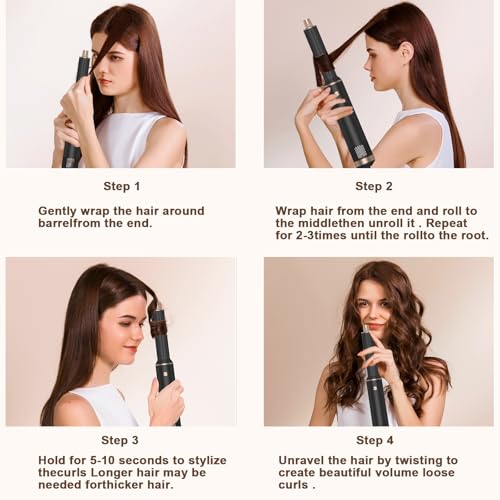 Step 1

Gently wrap the hair around barrelfrom the end.

Step 2

Wrap hair from the end and roll to the middlethen unroll it . Repeat for 2-3times until the rollto the root.

Step 3

Hold for 5-10 seconds to stylize thecurls Longer hair may be needed forthicker hair.

Step 4

Unravel the hair by twisting to create beautiful volume loose curls .