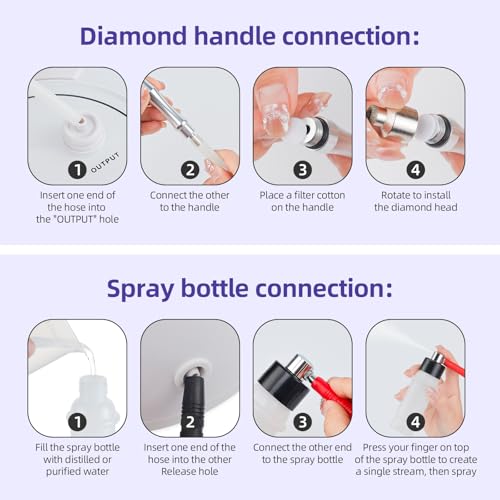 Diamond handle connection:

1 OUTPUT
Insert one end of the hose into the "OUTPUT" hole

2
Connect the other to the handle

3
Place a filter cotton on the handle

4
Rotate to install the diamond head

Spray bottle connection:

1
Fill the spray bottle with distilled or purified water

2
Insert one end of the hose into the other Release hole

3
Connect the other end to the spray bottle

4
Press your finger on top of the spray bottle to create a single stream, then spray