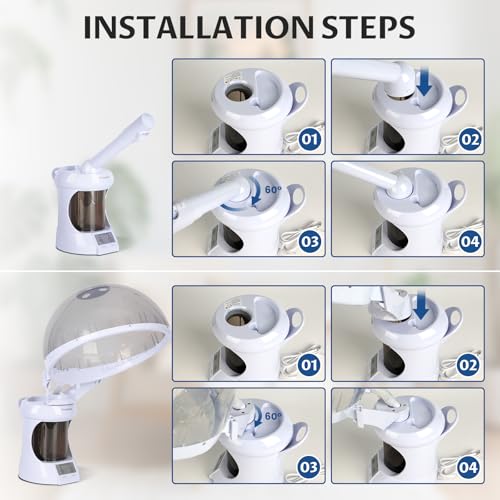 INSTALLATION STEPS

01

02

60°

03

04

01

02

60°

03

04