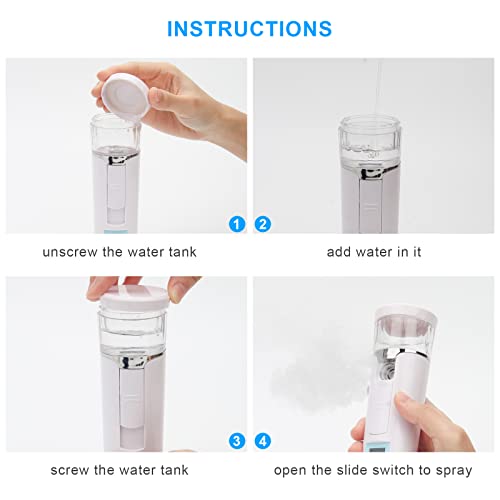 INSTRUCTIONS

1

unscrew the water tank

2

add water in it

3

screw the water tank

4

open the slide switch to spray