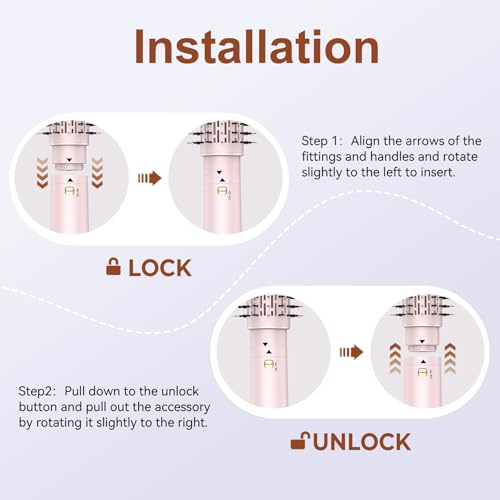 Installation

Step 1: Align the arrows of the fittings and handles and rotate slightly to the left to insert.

LOCK

Step2: Pull down to the unlock button and pull out the accessory by rotating it slightly to the right.

UNLOCK