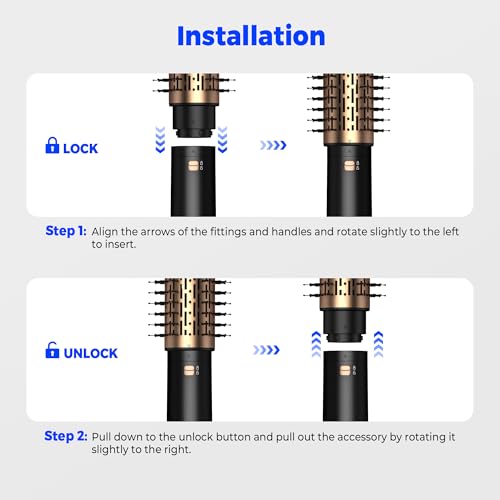 Installation

LOCK

Step 1: Align the arrows of the fittings and handles and rotate slightly to the left to insert.

UNLOCK

Step 2: Pull down to the unlock button and pull out the accessory by rotating it slightly to the right.