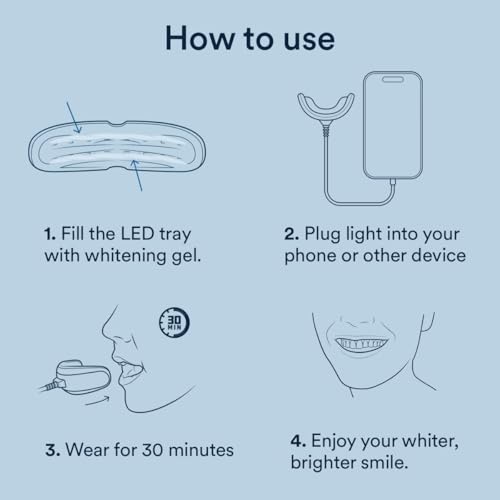 How to use

1. Fill the LED tray with whitening gel.

2. Plug light into your phone or other device

30 MIN

3. Wear for 30 minutes

4. Enjoy your whiter, brighter smile.