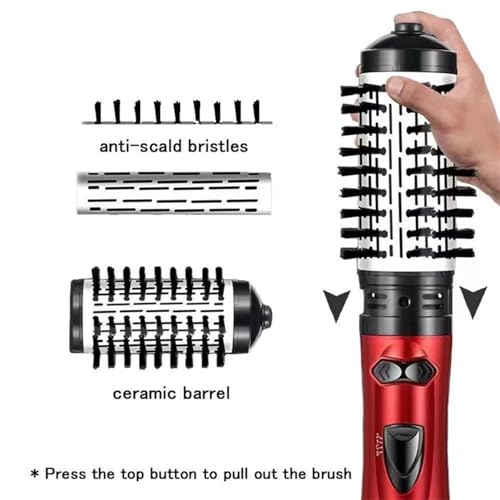 anti-scald bristles

ceramic barrel

* Press the top button to pull out the brush