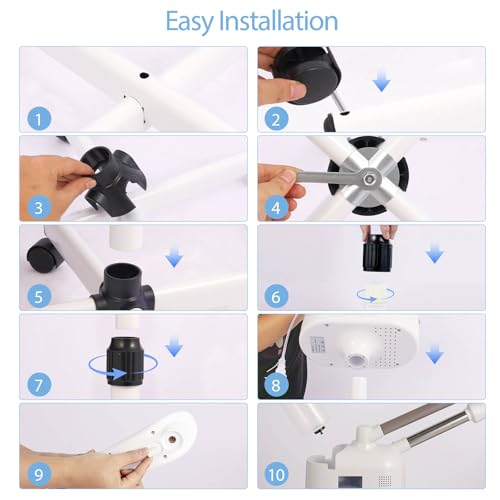 Easy Installation

1

2

3

4

5

6

7

8

9

10