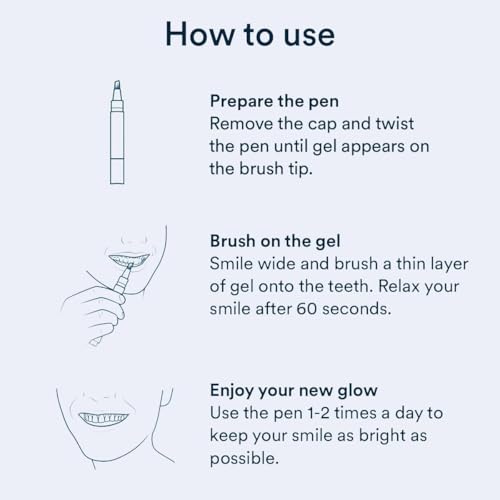 How to use

Prepare the pen
Remove the cap and twist the pen until gel appears on the brush tip.

Brush on the gel
Smile wide and brush a thin layer of gel onto the teeth. Relax your smile after 60 seconds.

Enjoy your new glow
Use the pen 1-2 times a day to keep your smile as bright as possible.