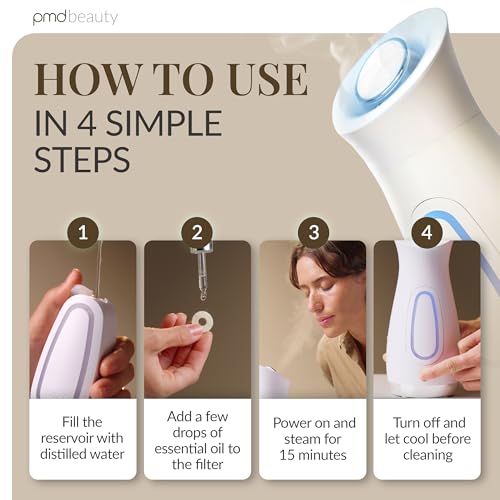 pmdbeauty

HOW TO USE
IN 4 SIMPLE STEPS

1
Fill the reservoir with distilled water

2
Add a few drops of essential oil to the filter

3
Power on and steam for 15 minutes

4
Turn off and let cool before cleaning