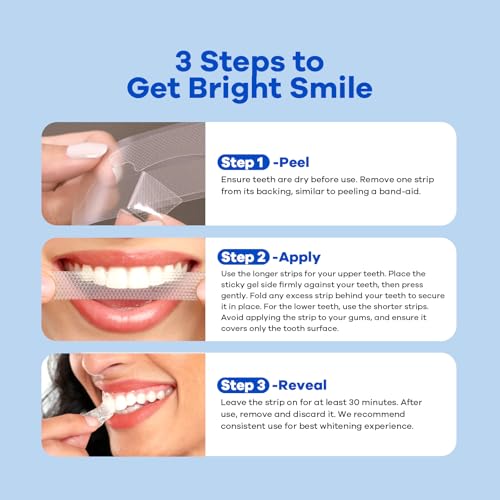 3 Steps to
Get Bright Smile

Step 1 -Peel
Ensure teeth are dry before use. Remove one strip from its backing, similar to peeling a band-aid.

Step 2 -Apply
Use the longer strips for your upper teeth. Place the sticky gel side firmly against your teeth, then press gently. Fold any excess strip behind your teeth to secure it in place. For the lower teeth, use the shorter strips. Avoid applying the strip to your gums, and ensure it covers only the tooth surface.

Step 3 -Reveal
Leave the strip on for at least 30 minutes. After use, remove and discard it. We recommend consistent use for best whitening experience.