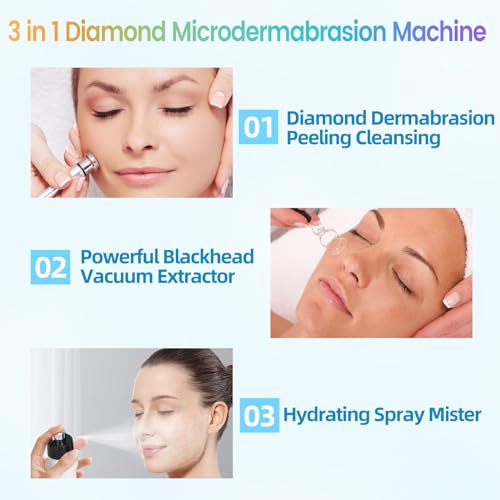 3 in 1 Diamond Microdermabrasion Machine

01 Diamond Dermabrasion Peeling Cleansing

02 Powerful Blackhead Vacuum Extractor

03 Hydrating Spray Mister