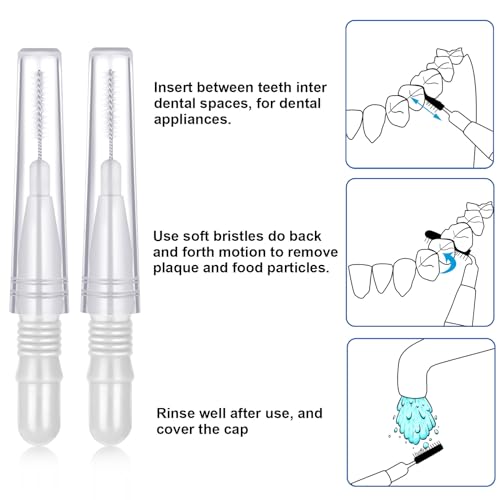 Insert between teeth inter dental spaces, for dental appliances.

Use soft bristles do back and forth motion to remove plaque and food particles.

Rinse well after use, and cover the cap