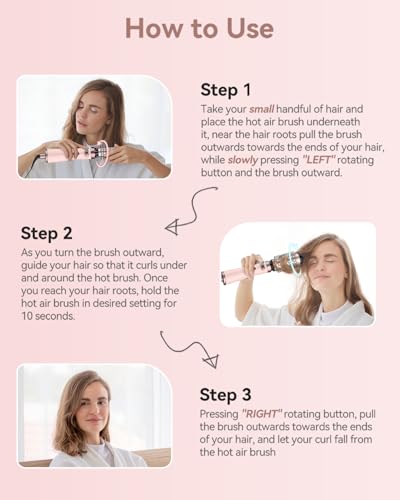 How to Use

Step 1

Take your small handful of hair and place the hot air brush underneath it, near the hair roots pull the brush outwards towards the ends of your hair, while slowly pressing "LEFT" rotating button and the brush outward.

Step 2

As you turn the brush outward, guide your hair so that it curls under and around the hot brush. Once you reach your hair roots, hold the hot air brush in desired setting for 10 seconds.

Step 3

Pressing "RIGHT" rotating button, pull the brush outwards towards the ends of your hair, and let your curl fall from the hot air brush