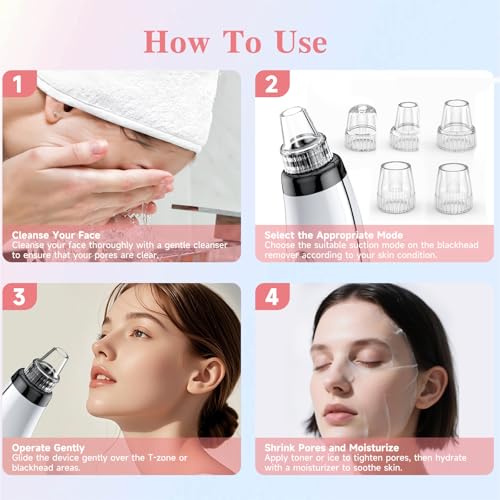 How To Use

1

Cleanse Your Face
Cleanse your face thoroughly with a gentle cleanser to ensure that your pores are clear.

2

Select the Appropriate Mode
Choose the suitable suction mode on the blackhead remover according to your skin condition.

3

Operate Gently
Glide the device gently over the T-zone or blackhead areas.

4

Shrink Pores and Moisturize
Apply toner or ice to tighten pores, then hydrate with a moisturizer to soothe skin.