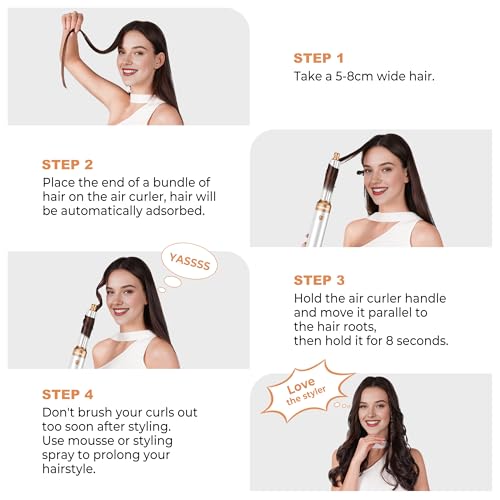 STEP 1
Take a 5-8cm wide hair.

STEP 2
Place the end of a bundle of hair on the air curler, hair will be automatically adsorbed.

YASSSS

STEP 3
Hold the air curler handle and move it parallel to the hair roots,
then hold it for 8 seconds.

STEP 4
Don't brush your curls out too soon after styling.
Use mousse or styling spray to prolong your hairstyle.

Love the styler