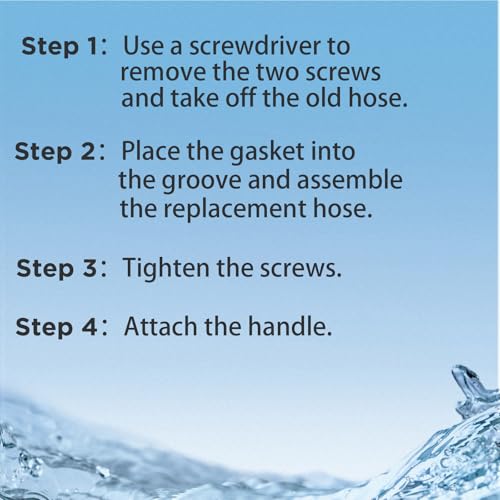 Step 1: Use a screwdriver to remove the two screws and take off the old hose.

Step 2: Place the gasket into the groove and assemble the replacement hose.

Step 3: Tighten the screws.

Step 4: Attach the handle.