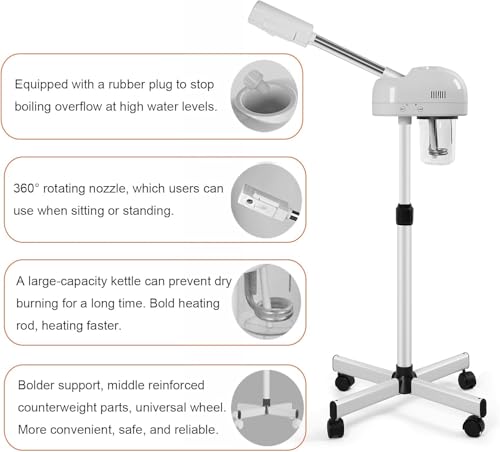 Equipped with a rubber plug to stop boiling overflow at high water levels.

360° rotating nozzle, which users can use when sitting or standing.

A large-capacity kettle can prevent dry burning for a long time. Bold heating rod, heating faster.

Bolder support, middle reinforced counterweight parts, universal wheel. More convenient, safe, and reliable.