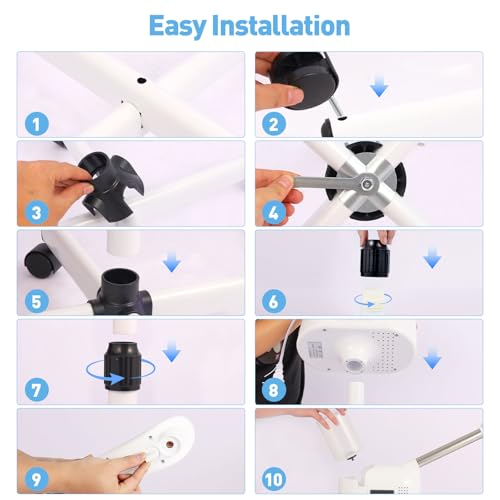 Easy Installation

1

2

3

4

5

6

7

8

9

10