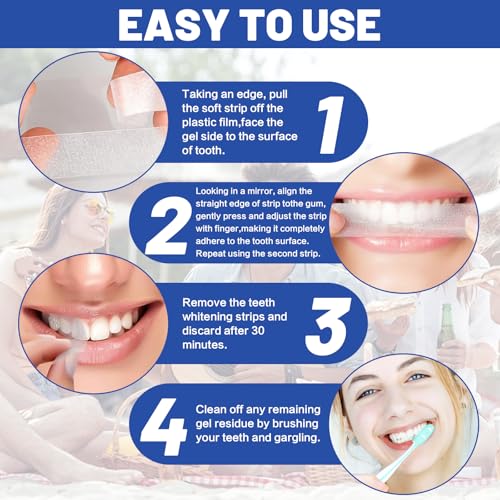 EASY TO USE

Taking an edge, pull the soft strip off the plastic film,face the gel side to the surface of tooth.

1

2

Looking in a mirror, align the straight edge of strip tothe gum, gently press and adjust the strip with finger,making it completely adhere to the tooth surface. Repeat using the second strip.

Remove the teeth whitening strips and discard after 30 minutes.

3

4

Clean off any remaining gel residue by brushing your teeth and gargling.