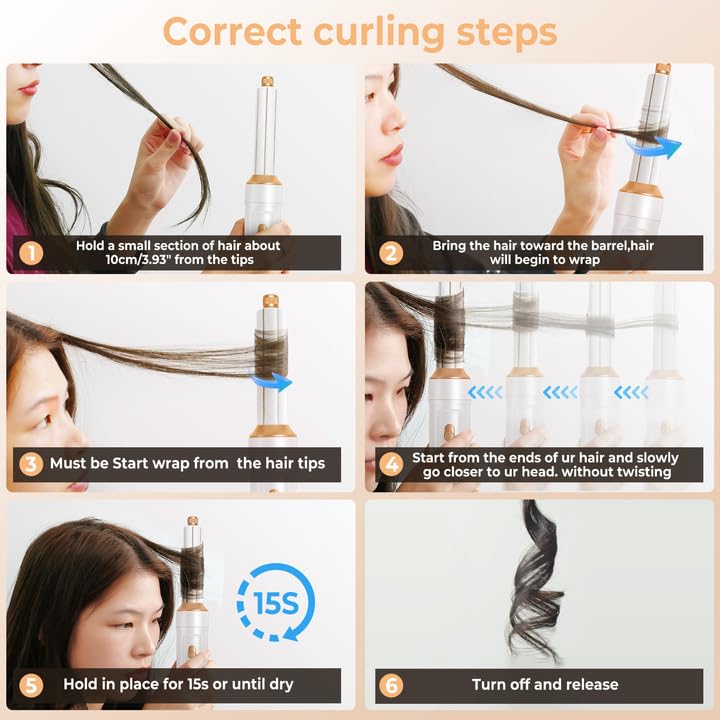 Correct curling steps

1 Hold a small section of hair about 10cm/3.93" from the tips

2 Bring the hair toward the barrel,hair will begin to wrap

3 Must be Start wrap from the hair tips

4 Start from the ends of ur hair and slowly go closer to ur head. without twisting

15S

5 Hold in place for 15s or until dry

6 Turn off and release