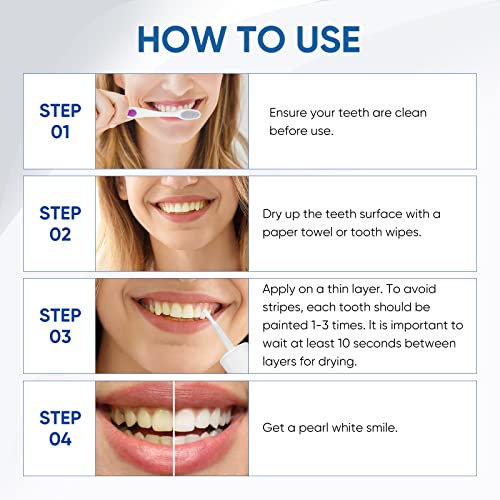 HOW TO USE

STEP 01

Ensure your teeth are clean before use.

STEP 02

Dry up the teeth surface with a paper towel or tooth wipes.

STEP 03

Apply on a thin layer. To avoid stripes, each tooth should be painted 1-3 times. It is important to wait at least 10 seconds between layers for drying.

STEP 04

Get a pearl white smile.