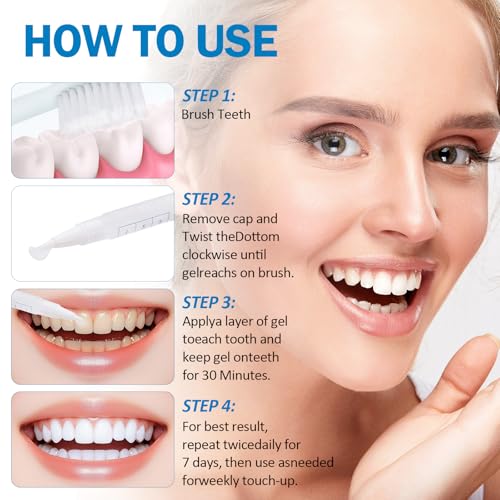 HOW TO USE

STEP 1:
Brush Teeth

STEP 2:
Remove cap and Twist theDottom clockwise until gelreachs on brush.

STEP 3:
Applya layer of gel toeach tooth and keep gel onteeth for 30 Minutes.

STEP 4:
For best result, repeat twicedaily for 7 days, then use asneeded forweekly touch-up.