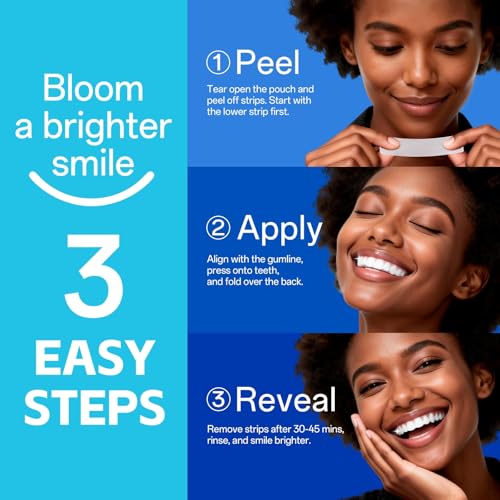 Bloom a brighter smile

3 EASY STEPS

① Peel
Tear open the pouch and peel off strips. Start with the lower strip first.

② Apply
Align with the gumline, press onto teeth, and fold over the back.

③ Reveal
Remove strips after 30-45 mins, rinse, and smile brighter.