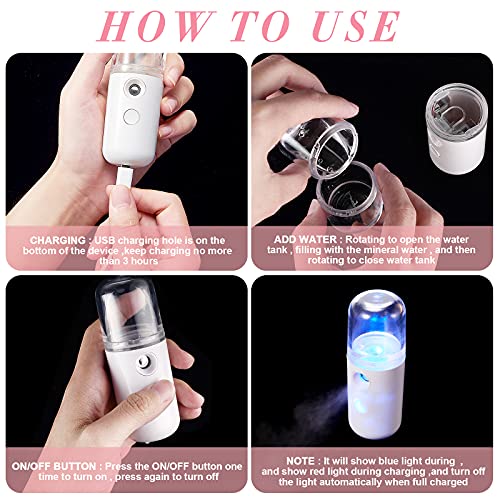 HOW TO USE

CHARGING : USB charging hole is on the bottom of the device ,keep charging no more than 3 hours

ADD WATER : Rotating to open the water tank , filling with the mineral water , and then rotating to close water tank

ON/OFF BUTTON : Press the ON/OFF button one time to turn on , press again to turn off

NOTE : It will show blue light during , and show red light during charging ,and turn off the light automatically when full charged