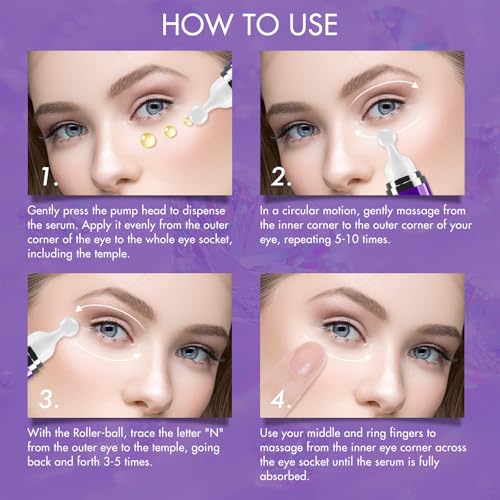 HOW TO USE

1.

Gently press the pump head to dispense the serum. Apply it evenly from the outer corner of the eye to the whole eye socket, including the temple.

2.

In a circular motion, gently massage from the inner corner to the outer corner of your eye, repeating 5-10 times.

3.

With the Roller-ball, trace the letter "N" from the outer eye to the temple, going back and forth 3-5 times.

4.

Use your middle and ring fingers to massage from the inner eye corner across the eye socket until the serum is fully absorbed.