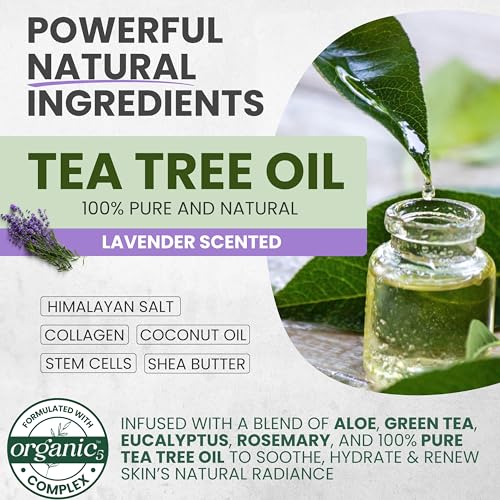 POWERFUL NATURAL INGREDIENTS

TEA TREE OIL
100% PURE AND NATURAL

LAVENDER SCENTED

HIMALAYAN SALT
COLLAGEN
COCONUT OIL
STEM CELLS
SHEA BUTTER

FORMULATED WITH
organic5™
COMPLEX

INFUSED WITH A BLEND OF ALOE, GREEN TEA, EUCALYPTUS, ROSEMARY, AND 100% PURE TEA TREE OIL TO SOOTHE, HYDRATE & RENEW SKIN'S NATURAL RADIANCE