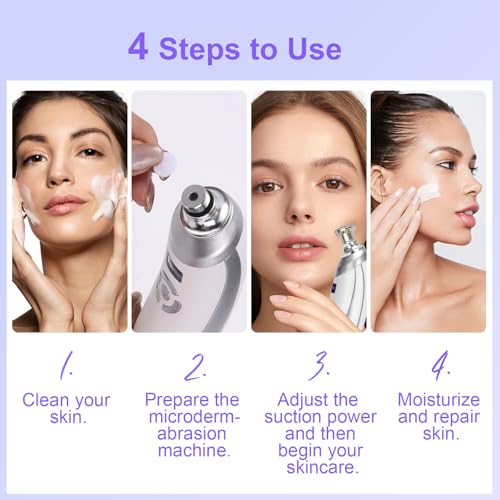 4 Steps to Use

1.

Clean your skin.

2.

Prepare the microdermabrasion machine.

3.

Adjust the suction power and then begin your skincare.

4.

Moisturize and repair skin.