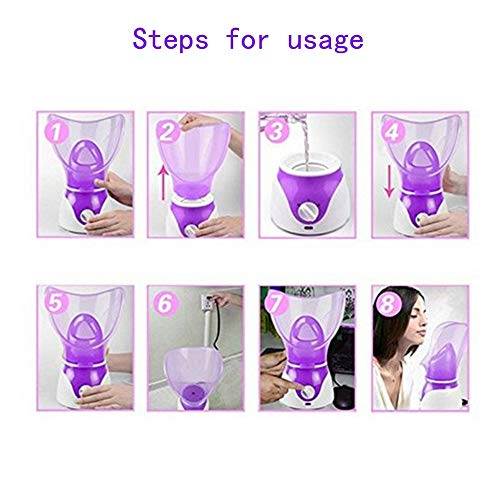 Steps for usage

1

2

3

4

5

6

7

8