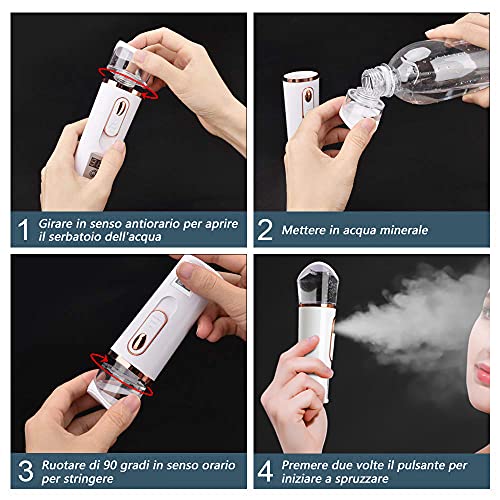 1 Girare in senso antiorario per aprire il serbatoio dell'acqua

2 Mettere in acqua minerale

3 Ruotare di 90 gradi in senso orario per stringere

4 Premere due volte il pulsante per iniziare a spruzzare