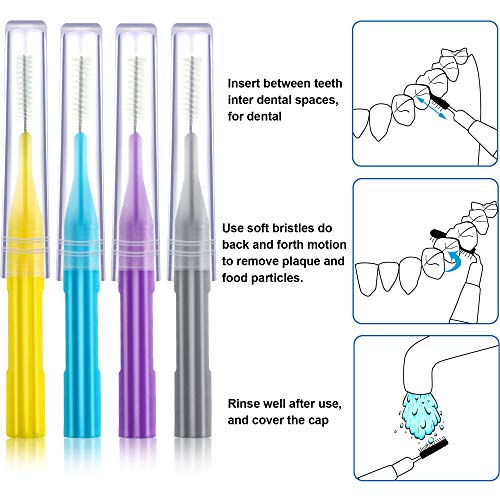 Insert between teeth inter dental spaces, for dental

Use soft bristles do back and forth motion to remove plaque and food particles.

Rinse well after use, and cover the cap