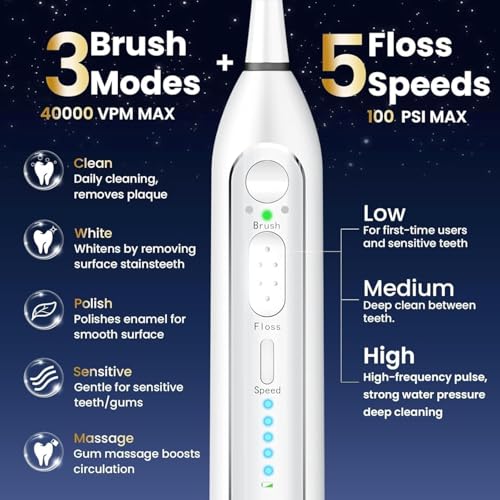 3 Brush Modes
40000 VPM MAX

+

5 Floss Speeds
100 PSI MAX

Clean
Daily cleaning, removes plaque

White
Whitens by removing surface stainsteeth

Polish
Polishes enamel for smooth surface

Sensitive
Gentle for sensitive teeth/gums

Massage
Gum massage boosts circulation

Brush

Floss

Speed

Low
For first-time users and sensitive teeth

Medium
Deep clean between teeth.

High
High-frequency pulse, strong water pressure deep cleaning