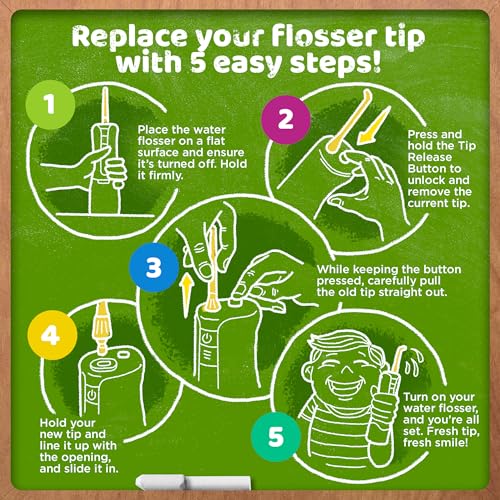 Replace your flosser tip with 5 easy steps!

1

Place the water flosser on a flat surface and ensure it's turned off. Hold it firmly.

2

Press and hold the Tip Release Button to unlock and remove the current tip.

3

While keeping the button pressed, carefully pull the old tip straight out.

4

Hold your new tip and line it up with the opening, and slide it in.

5

Turn on your water flosser, and you're all set. Fresh tip, fresh smile!