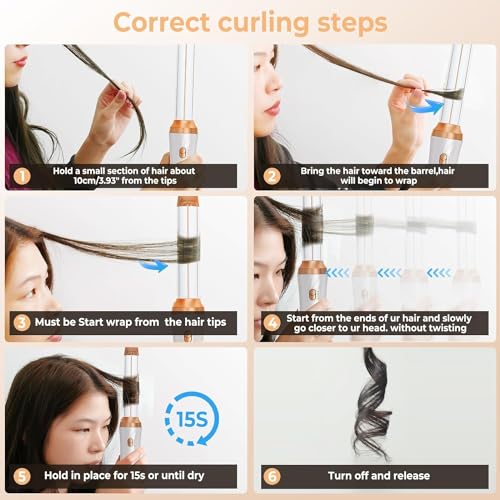 Correct curling steps

1 Hold a small section of hair about 10cm/3.93" from the tips

2 Bring the hair toward the barrel,hair will begin to wrap

3 Must be Start wrap from  the hair tips

4 Start from the ends of ur hair and slowly go closer to ur head. without twisting

15S

5 Hold in place for 15s or until dry

6 Turn off and release