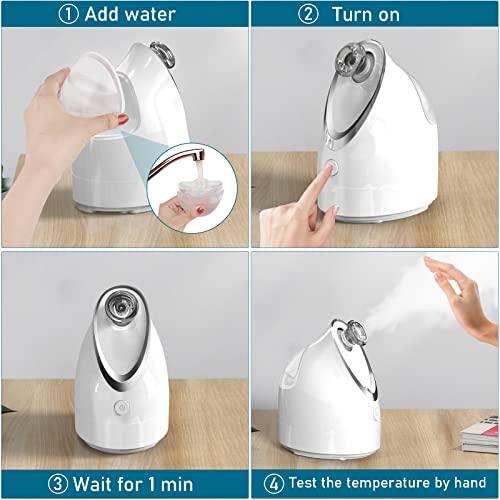 ① Add water

② Turn on

③ Wait for 1 min

④ Test the temperature by hand