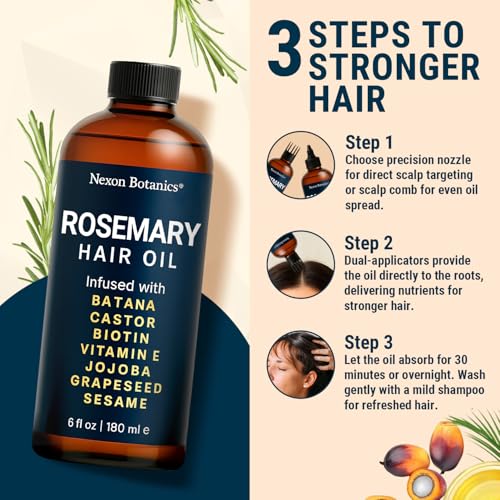 Nexon Botanics®

ROSEMARY
HAIR OIL

Infused with
BATANA
CASTOR
BIOTIN
VITAMIN E
JOJOBA
GRAPESEED
SESAME

6 fl oz | 180 ml e

3 STEPS TO STRONGER HAIR

Step 1
Choose precision nozzle for direct scalp targeting or scalp comb for even oil spread.

Step 2
Dual-applicators provide the oil directly to the roots, delivering nutrients for stronger hair.

Step 3
Let the oil absorb for 30 minutes or overnight. Wash gently with a mild shampoo for refreshed hair.