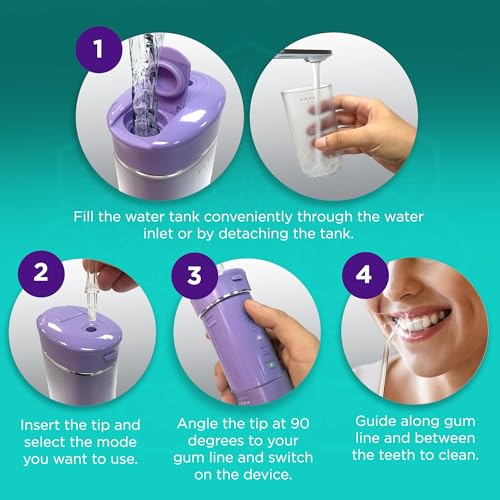 1

Fill the water tank conveniently through the water inlet or by detaching the tank.

2

Insert the tip and select the mode you want to use.

3

Angle the tip at 90 degrees to your gum line and switch on the device.

4

Guide along gum line and between the teeth to clean.