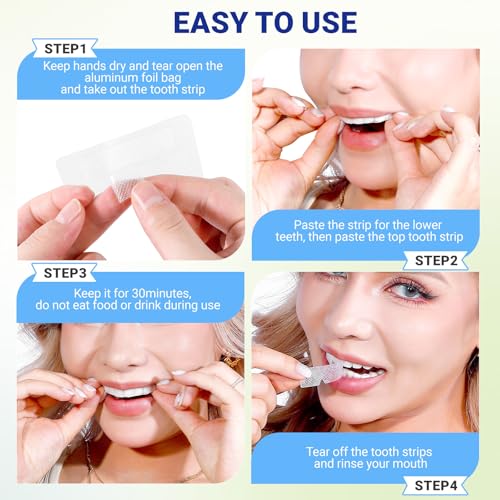 EASY TO USE

STEP1
Keep hands dry and tear open the aluminum foil bag and take out the tooth strip

Paste the strip for the lower teeth, then paste the top tooth strip
STEP2

STEP3
Keep it for 30minutes, do not eat food or drink during use

Tear off the tooth strips and rinse your mouth
STEP4