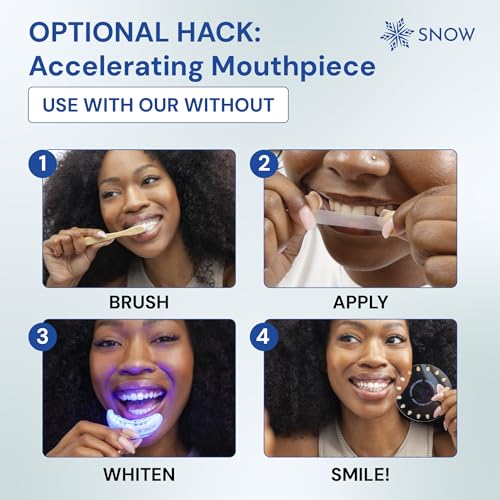 OPTIONAL HACK:
Accelerating Mouthpiece

SNOW

USE WITH OUR WITHOUT

1

BRUSH

2

APPLY

3

WHITEN

4

SMILE!