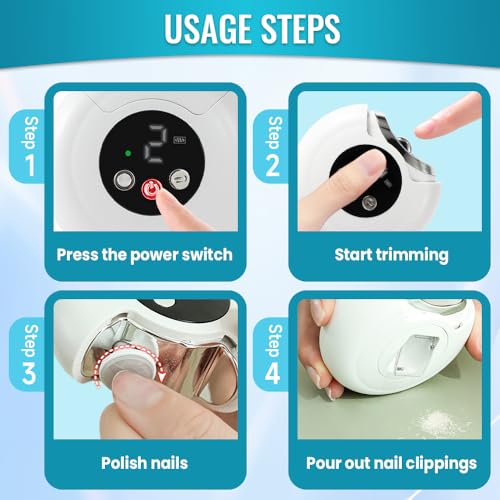 USAGE STEPS

Step 1

2

Press the power switch

Step 2

Start trimming

Step 3

Polish nails

Step 4

Pour out nail clippings