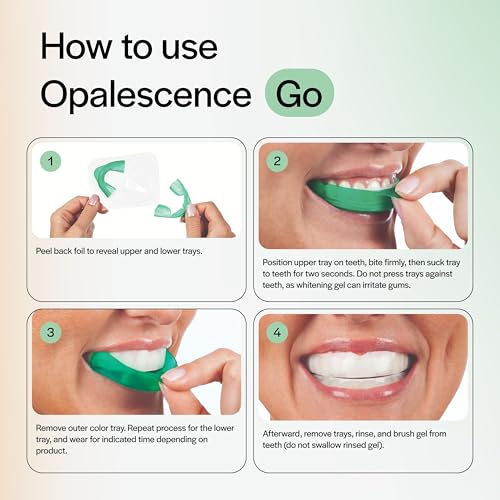 How to use Opalescence Go

1

Peel back foil to reveal upper and lower trays.

2

Position upper tray on teeth, bite firmly, then suck tray to teeth for two seconds. Do not press trays against teeth, as whitening gel can irritate gums.

3

Remove outer color tray. Repeat process for the lower tray, and wear for indicated time depending on product.

4

Afterward, remove trays, rinse, and brush gel from teeth (do not swallow rinsed gel).