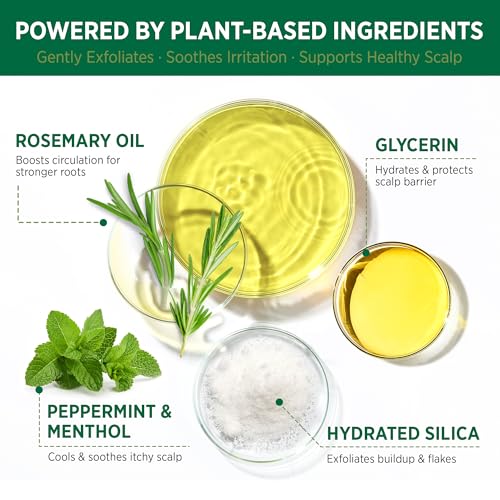 POWERED BY PLANT-BASED INGREDIENTS
Gently Exfoliates · Soothes Irritation · Supports Healthy Scalp

ROSEMARY OIL
Boosts circulation for stronger roots

GLYCERIN
Hydrates & protects scalp barrier

PEPPERMINT & MENTHOL
Cools & soothes itchy scalp

HYDRATED SILICA
Exfoliates buildup & flakes